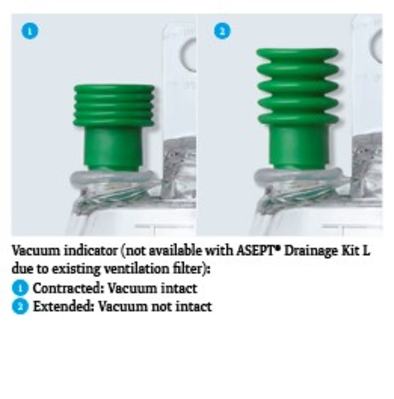 1

2

Vacuum indicator (not available with ASEPT® Drainage Kit L due to existing ventilation filter):

1 Contracted: Vacuum intact

2 Extended: Vacuum not intact