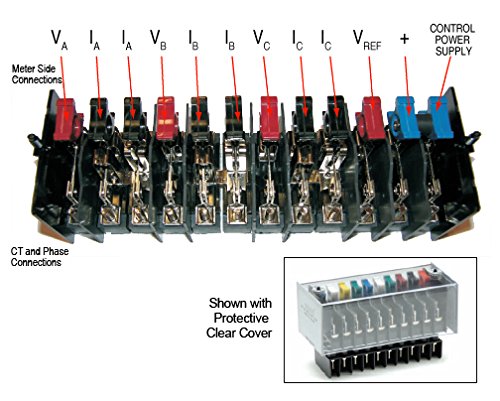 $V_A$ $I_A$ $I_A$ $V_B$ $I_B$ $I_B$ $V_C$ $I_C$ $I_C$ $V_{REF}$ + CONTROL POWER SUPPLY

Meter Side Connections

CT and Phase Connections

Shown with Protective Clear Cover