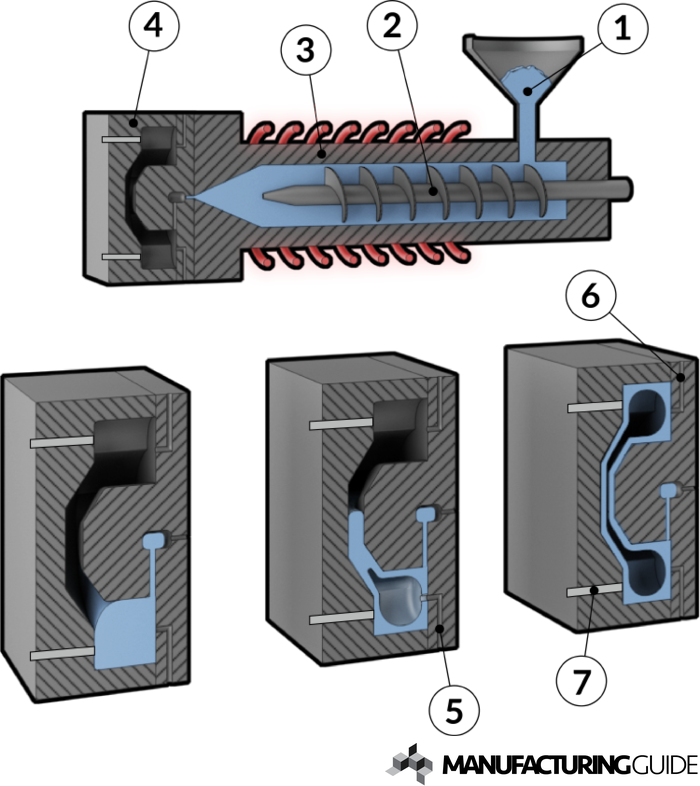 4
3
2
1
6
5
7
MANUFACTURINGGUIDE