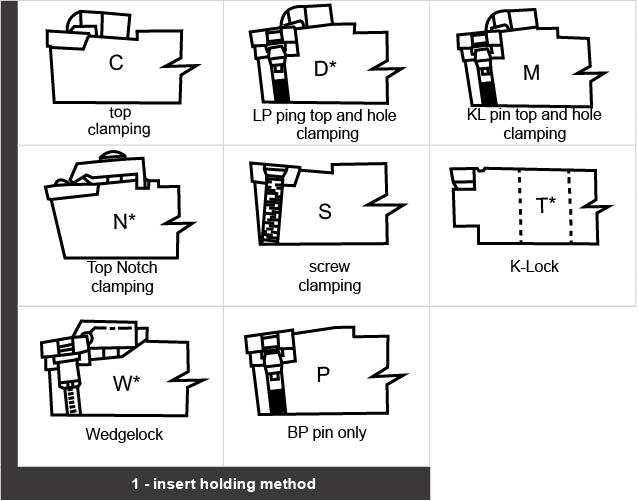 C
top clamping

D*
LP ping top and hole clamping

M
KL pin top and hole clamping

N*
Top Notch clamping

S
screw clamping

T*
K-Lock

W*
Wedgelock

P
BP pin only

1 - insert holding method