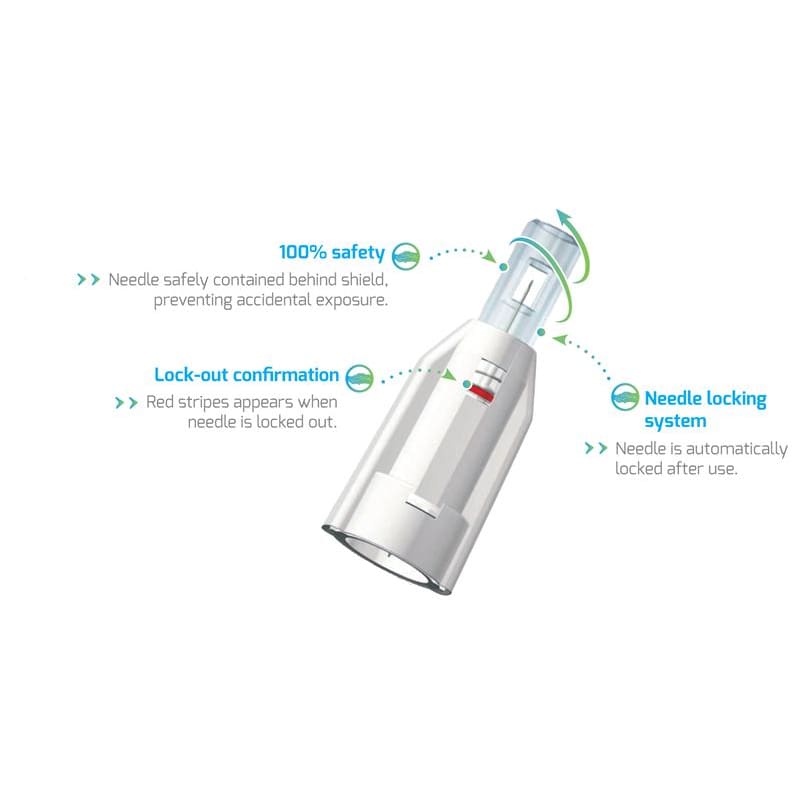 100% safety

>> Needle safely contained behind shield, preventing accidental exposure.

Lock-out confirmation

>> Red stripes appears when needle is locked out.

Needle locking system

>> Needle is automatically locked after use.