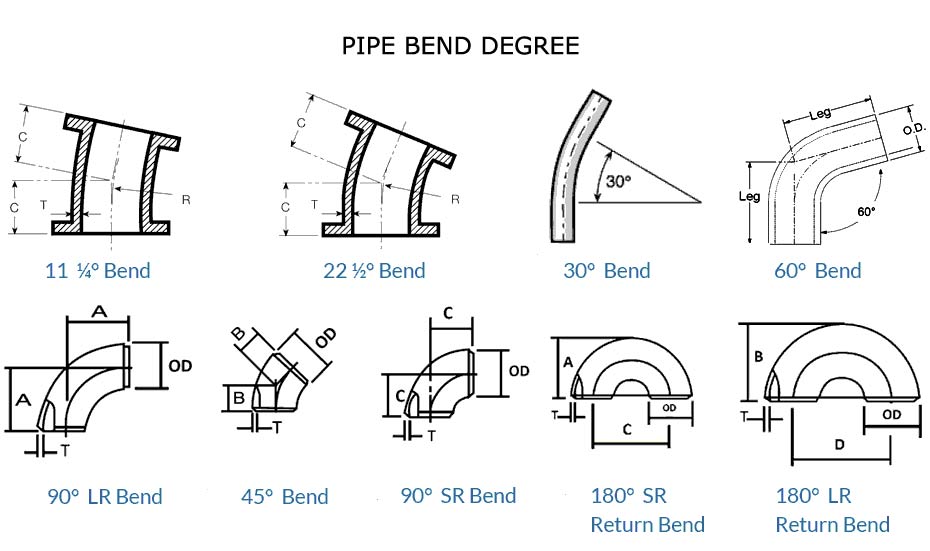 PIPE BEND DEGREE

C
C
T
R
11 ¼° Bend

C
C
T
R
22 ½° Bend

30°
30° Bend

Leg
O.D.
Leg
60°
60° Bend

A
OD
A
T
90° LR Bend

B
OD
B
T
45° Bend

C
OD
C
T
90° SR Bend

A
T
OD
C
180° SR Return Bend

B
T
OD
D
180° LR Return Bend